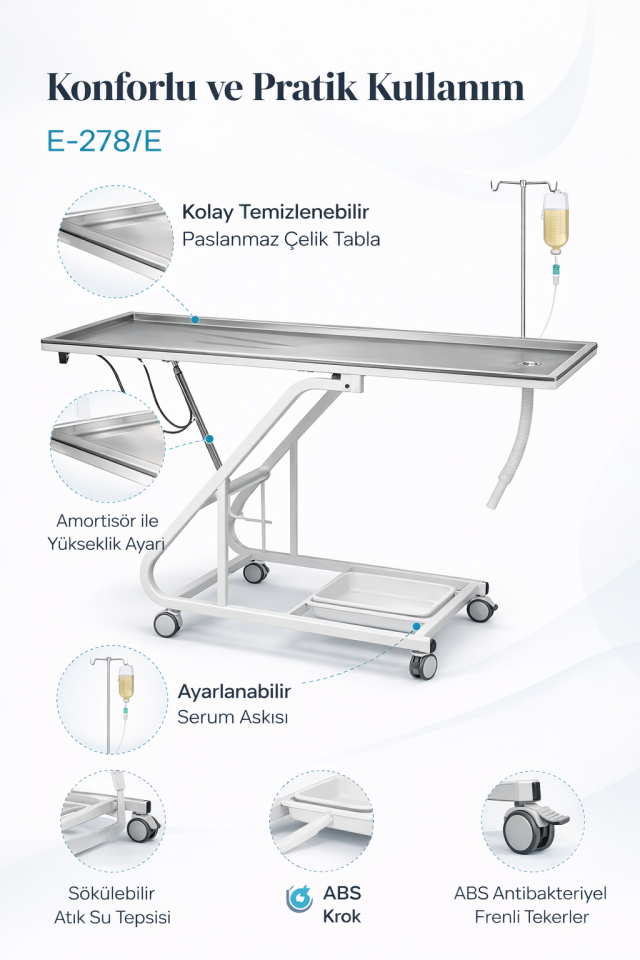 Konforlu ve Pratik Kullanım

E-278/E

Kolay Temizlenebilir
Paslanmaz Çelik Tabla

Amortisör ile
Yükseklik Ayarı

Ayarlanabilir
Serum Askısı

Sökülebilir
Atık Su Tepsisi

ABS
Krok

ABS Antibakteriyel
Frenli Tekerler